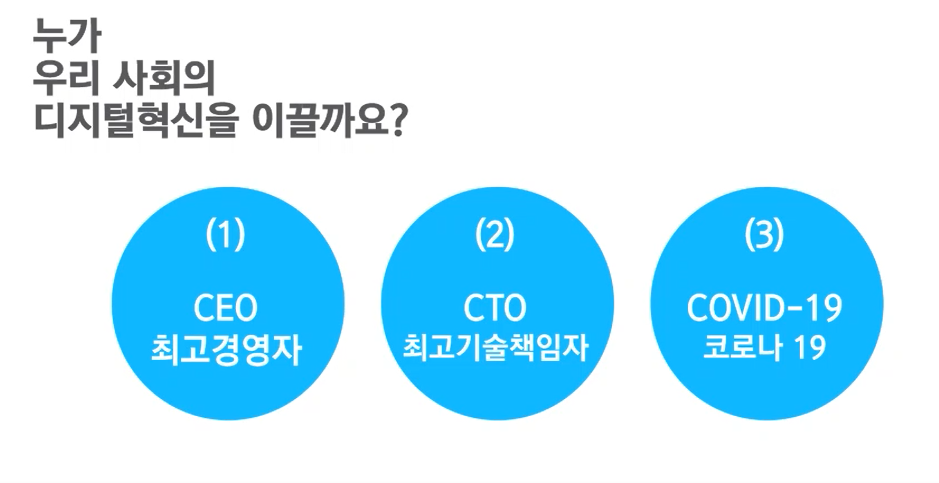 누가
우리 사회의
디지털혁신을 이끌까요?

(1)
CEO
최고경영자

(2)
CTO
최고기술책임자

(3)
COVID-19
코로나 19